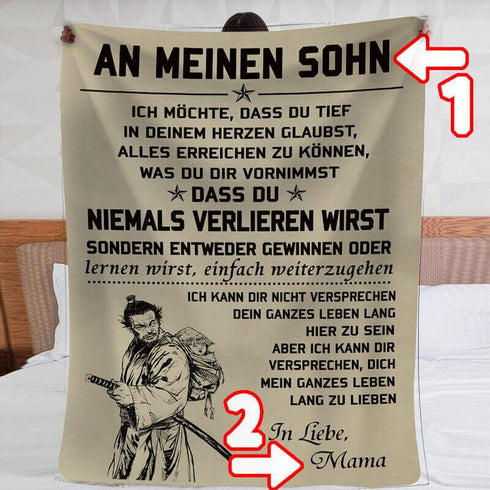 AN MEINEN SOHN

1

ICH MÖCHTE, DASS DU TIEF IN DEINEM HERZEN GLAUBST, ALLES ERREICHEN ZU KÖNNEN, WAS DU DIR VORNIMMST

DASS DU

NIEMALS VERLIEREN WIRST

SONDERN ENTWEDER GEWINNEN ODER lernen wirst, einfach weiterzugehen

ICH KANN DIR NICHT VERSPRECHEN DEIN GANZES LEBEN LANG HIER ZU SEIN ABER ICH KANN DIR VERSPRECHEN, DICH MEIN GANZES LEBEN LANG ZU LIEBEN

2

In Liebe,
Mama